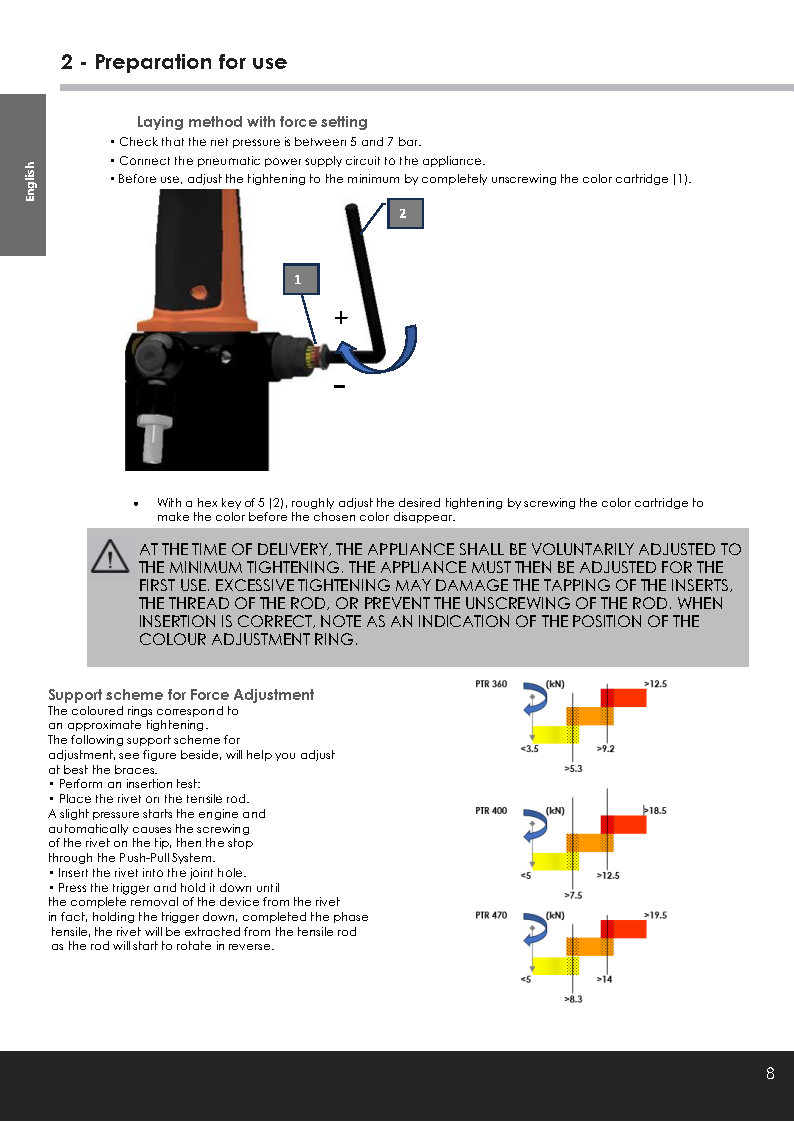 2 - Preparation for use

English

Laying method with force setting

• Check that the net pressure is between 5 and 7 bar.
• Connect the pneumatic power supply circuit to the appliance.
• Before use, adjust the tightening to the minimum by completely unscrewing the color cartridge (1).

2

1

+

-

• With a hex key of 5 (2), roughly adjust the desired tightening by screwing the color cartridge to make the color before the chosen color disappear.

AT THE TIME OF DELIVERY, THE APPLIANCE SHALL BE VOLUNTARILY ADJUSTED TO THE MINIMUM TIGHTENING. THE APPLIANCE MUST THEN BE ADJUSTED FOR THE FIRST USE. EXCESSIVE TIGHTENING MAY DAMAGE THE TAPPING OF THE INSERTS, THE THREAD OF THE ROD, OR PREVENT THE UNSCREWING OF THE ROD. WHEN INSERTION IS CORRECT, NOTE AS AN INDICATION OF THE POSITION OF THE COLOUR ADJUSTMENT RING.

Support scheme for Force Adjustment
The coloured rings correspond to an approximate tightening.
The following support scheme for adjustment, see figure beside, will help you adjust at best the braces.
• Perform an insertion test:
• Place the rivet on the tensile rod.
A slight pressure starts the engine and automatically causes the screwing of the rivet on the tip, then the stop through the Push-Pull System.
• Insert the rivet into the joint hole.
• Press the trigger and hold it down until the complete removal of the device from the rivet in fact, holding the trigger down, completed the phase tensile, the rivet will be extracted from the tensile rod as the rod will start to rotate in reverse.

PTR 360 (kN) >12.5 <3.5 >9.2 >5.3

PTR 400 (kN) >18.5 <5 >12.5 >7.5

PTR 470 (kN) >19.5 <5 >14 >8.3

8